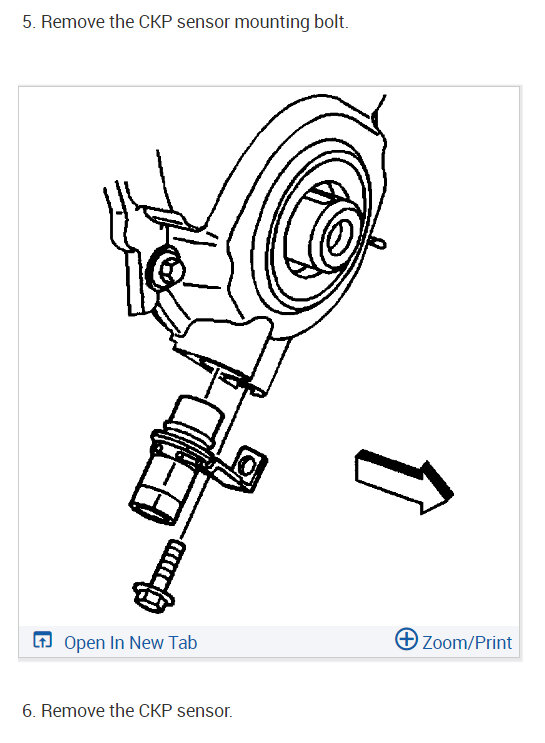 5. Remove the CKP sensor mounting bolt.

Open In New Tab

Zoom/Print

6. Remove the CKP sensor.