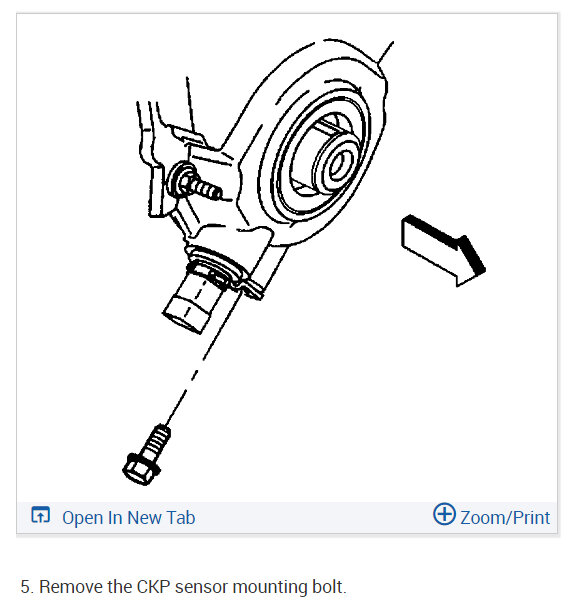 Open In New Tab

Zoom/Print

5. Remove the CKP sensor mounting bolt.