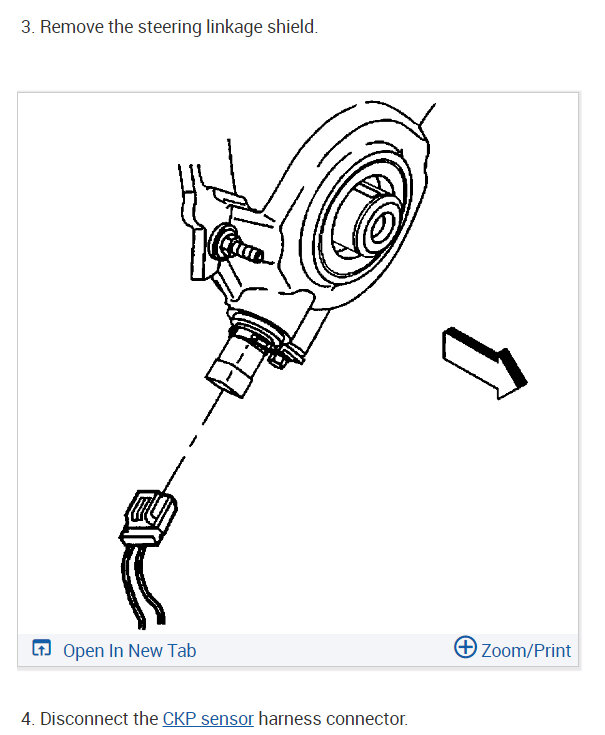 3. Remove the steering linkage shield.

Open In New Tab

Zoom/Print

4. Disconnect the CKP sensor harness connector.