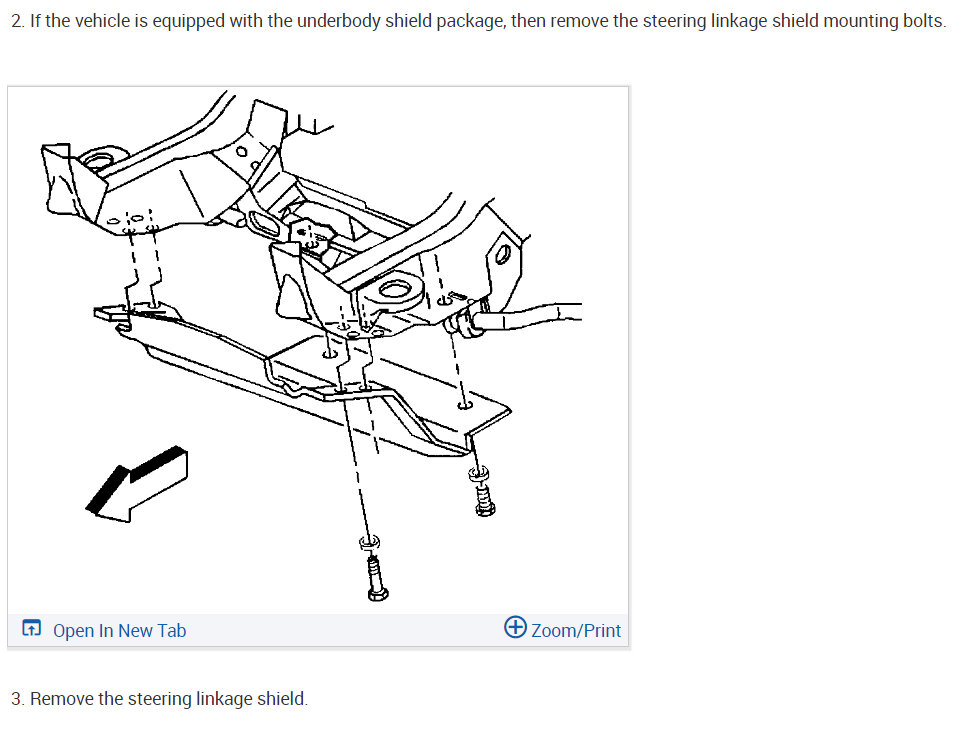 2. If the vehicle is equipped with the underbody shield package, then remove the steering linkage shield mounting bolts.

Open In New Tab

Zoom/Print

3. Remove the steering linkage shield.