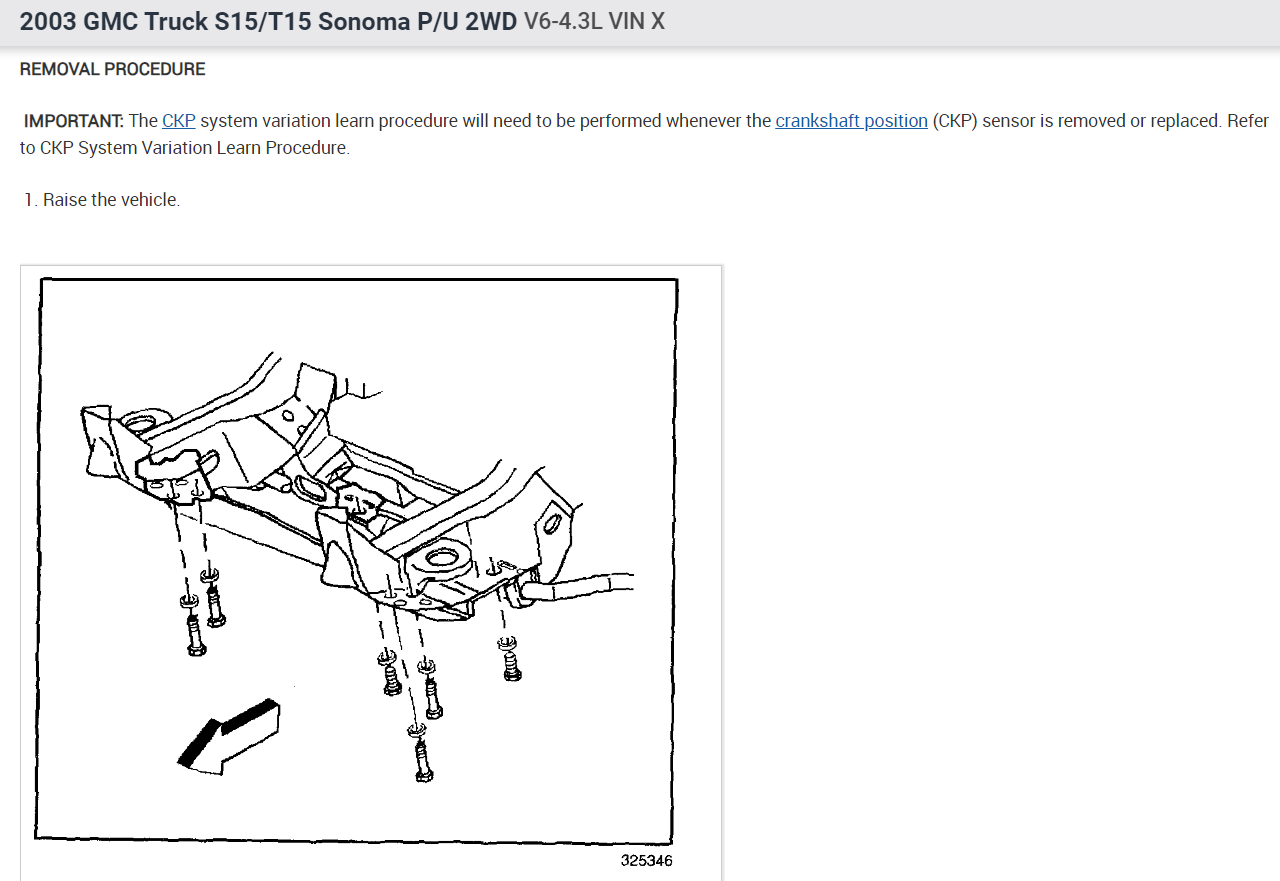 2003 GMC Truck S15/T15 Sonoma P/U 2WD V6-4.3L VIN X

REMOVAL PROCEDURE

IMPORTANT: The CKP system variation learn procedure will need to be performed whenever the crankshaft position (CKP) sensor is removed or replaced. Refer to CKP System Variation Learn Procedure.

1. Raise the vehicle.

325346