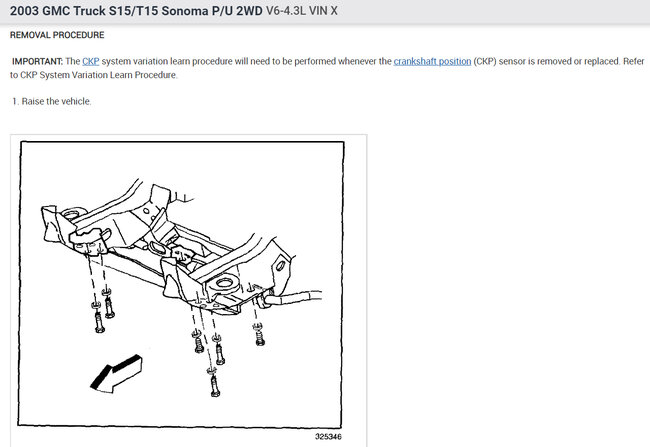 2003 GMC Truck S15/T15 Sonoma P/U 2WD V6-4.3L VIN X

REMOVAL PROCEDURE

IMPORTANT: The CKP system variation learn procedure will need to be performed whenever the crankshaft position (CKP) sensor is removed or replaced. Refer to CKP System Variation Learn Procedure.

1. Raise the vehicle.

325346