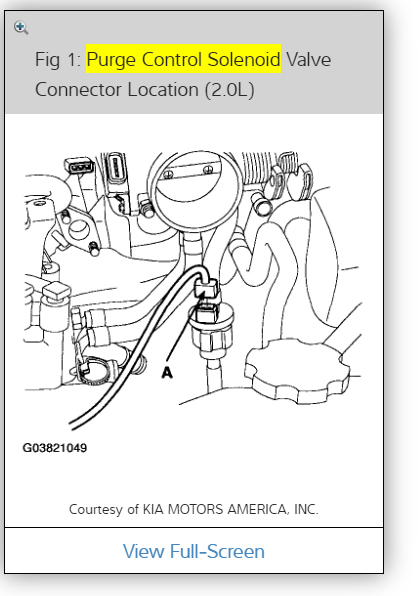 Fig 1: Purge Control Solenoid Valve Connector Location (2.0L)

A

G03821049

Courtesy of KIA MOTORS AMERICA, INC.

View Full-Screen