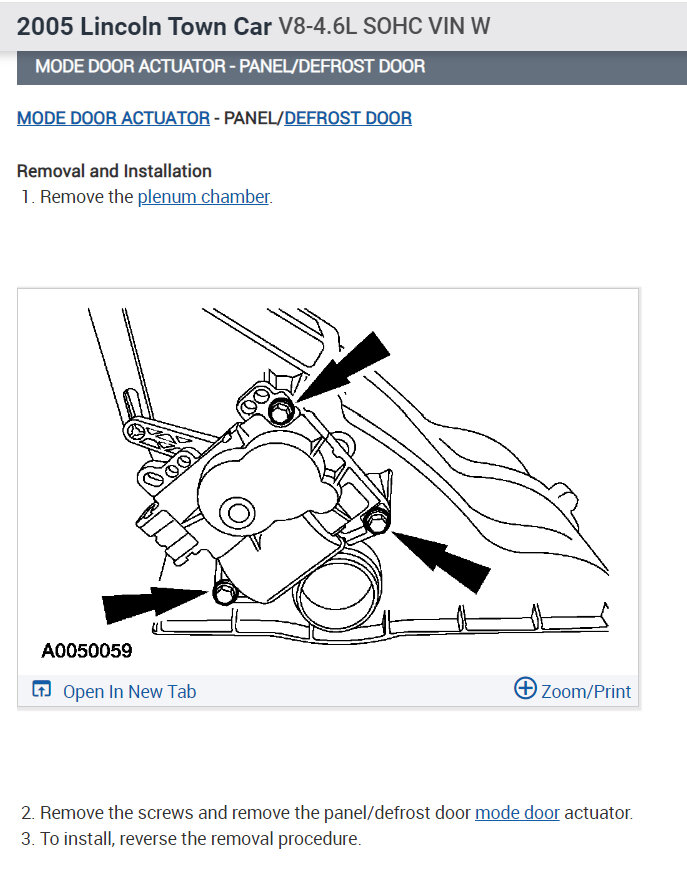 2005 Lincoln Town Car V8-4.6L SOHC VIN W

MODE DOOR ACTUATOR - PANEL/DEFROST DOOR

MODE DOOR ACTUATOR - PANEL/DEFROST DOOR

Removal and Installation
1. Remove the plenum chamber.

A0050059

Open In New Tab

Zoom/Print

2. Remove the screws and remove the panel/defrost door mode door actuator.
3. To install, reverse the removal procedure.