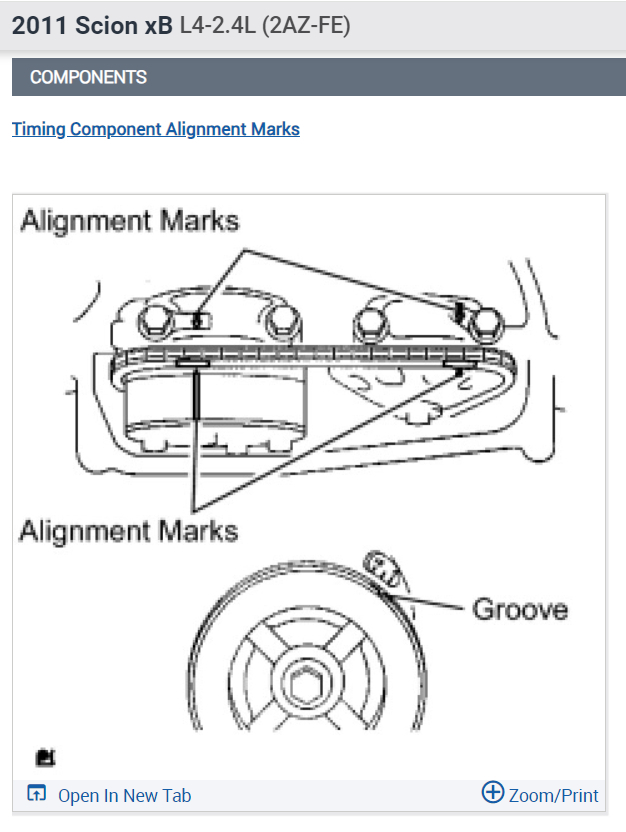 2011 Scion xB L4-2.4L (2AZ-FE)

COMPONENTS

Timing Component Alignment Marks

Alignment Marks

Alignment Marks

Groove

Open In New Tab

Zoom/Print