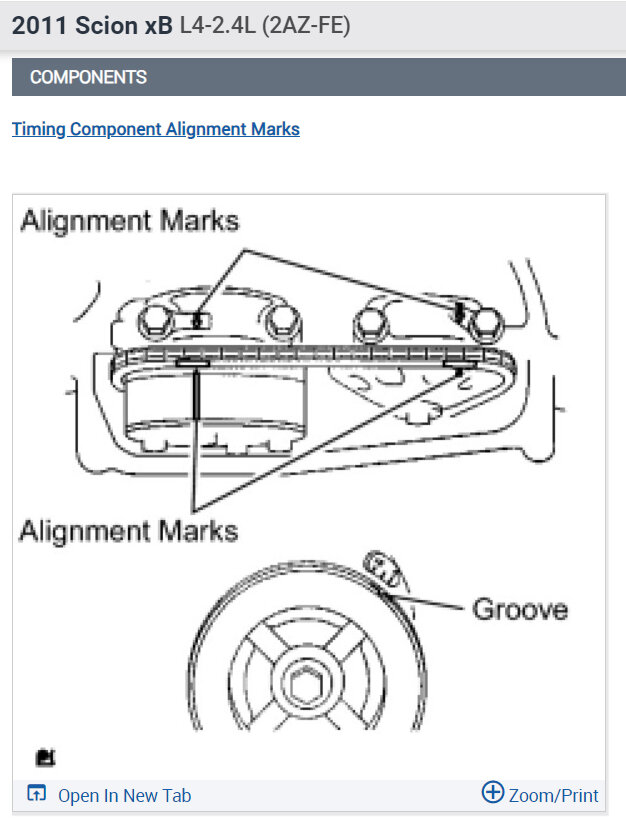 2011 Scion xB L4-2.4L (2AZ-FE)

COMPONENTS

Timing Component Alignment Marks

Alignment Marks

Alignment Marks

Groove

Open In New Tab

Zoom/Print