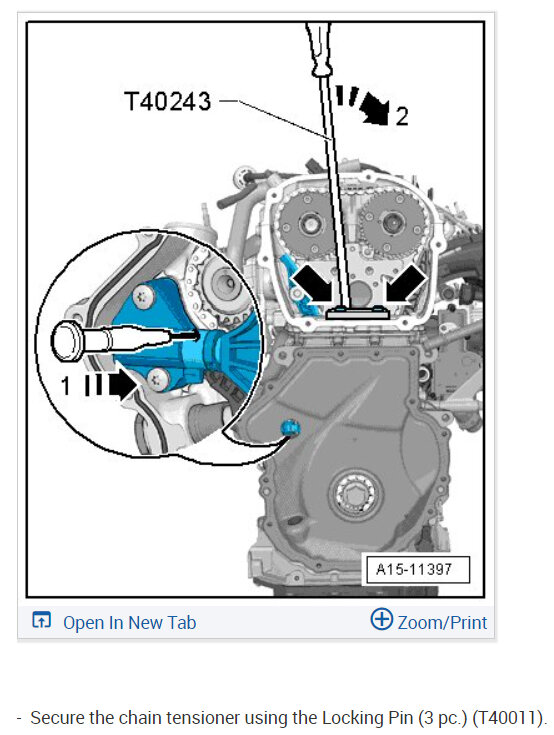 T40243

2

1

A15-11397

Open In New Tab

Zoom/Print

- Secure the chain tensioner using the Locking Pin (3 pc.) (T40011).