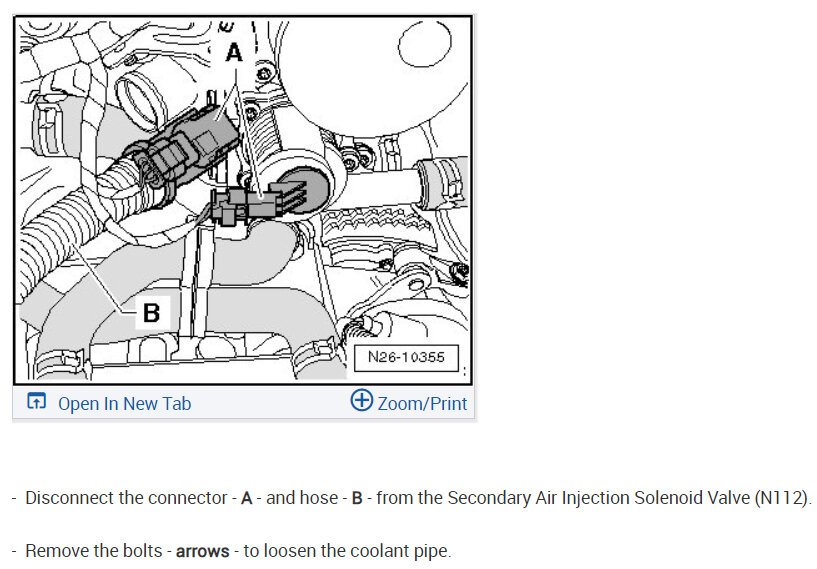 A

B

N26-10355

Open In New Tab

Zoom/Print

- Disconnect the connector - A - and hose - B - from the Secondary Air Injection Solenoid Valve (N112).

- Remove the bolts - arrows - to loosen the coolant pipe.