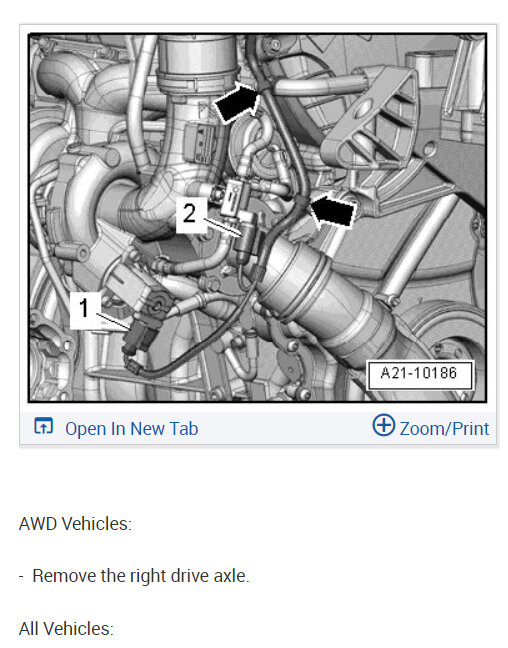 2

1

A21-10186

Open In New Tab

Zoom/Print

AWD Vehicles:

- Remove the right drive axle.

All Vehicles: