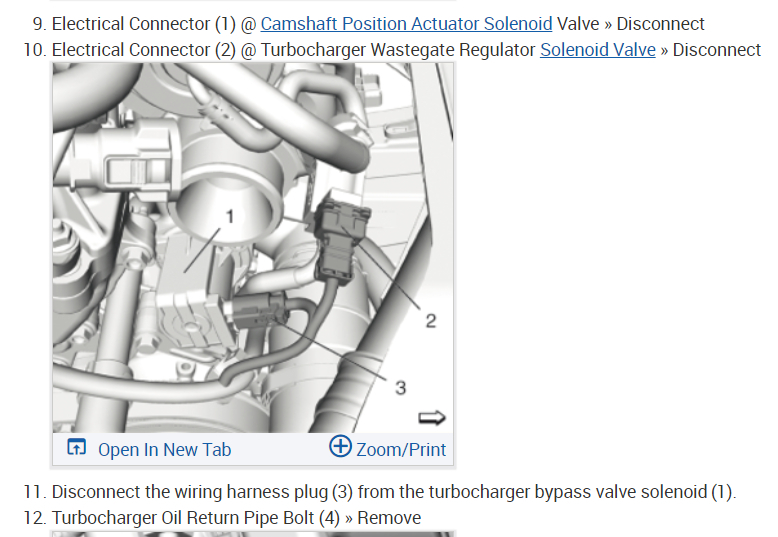 9. Electrical Connector (1) @ Camshaft Position Actuator Solenoid Valve » Disconnect
10. Electrical Connector (2) @ Turbocharger Wastegate Regulator Solenoid Valve » Disconnect

1
2
3

Open In New Tab
Zoom/Print

11. Disconnect the wiring harness plug (3) from the turbocharger bypass valve solenoid (1).
12. Turbocharger Oil Return Pipe Bolt (4) » Remove