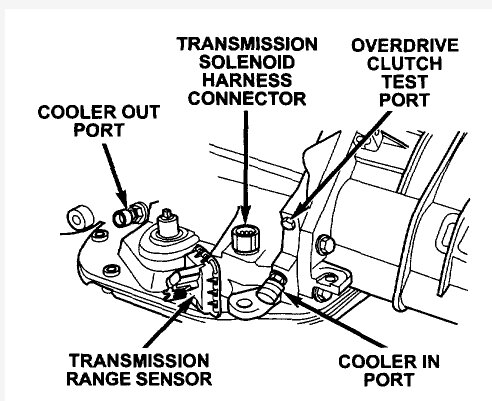 TRANSMISSION SOLENOID HARNESS CONNECTOR

OVERDRIVE CLUTCH TEST PORT

COOLER OUT PORT

TRANSMISSION RANGE SENSOR

COOLER IN PORT