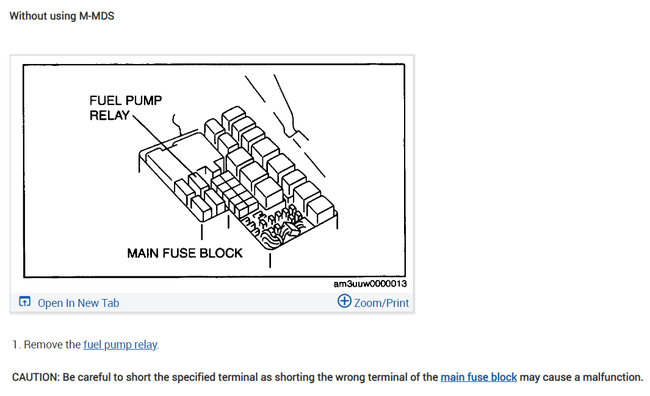 Without using M-MDS

FUEL PUMP RELAY

MAIN FUSE BLOCK

am3uuw0000013

Open In New Tab

Zoom/Print

1. Remove the fuel pump relay.

CAUTION: Be careful to short the specified terminal as shorting the wrong terminal of the main fuse block may cause a malfunction.