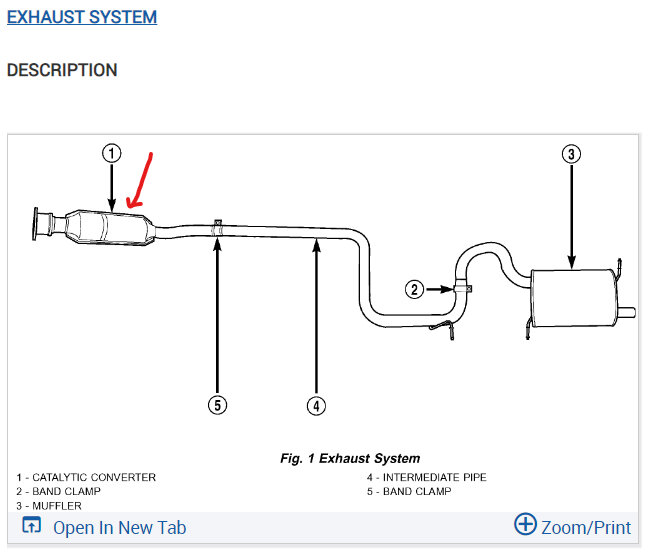 EXHAUST SYSTEM

DESCRIPTION

1

3

2

5

4

Fig. 1 Exhaust System

1 - CATALYTIC CONVERTER
2 - BAND CLAMP
3 - MUFFLER

4 - INTERMEDIATE PIPE
5 - BAND CLAMP

Open In New Tab

Zoom/Print