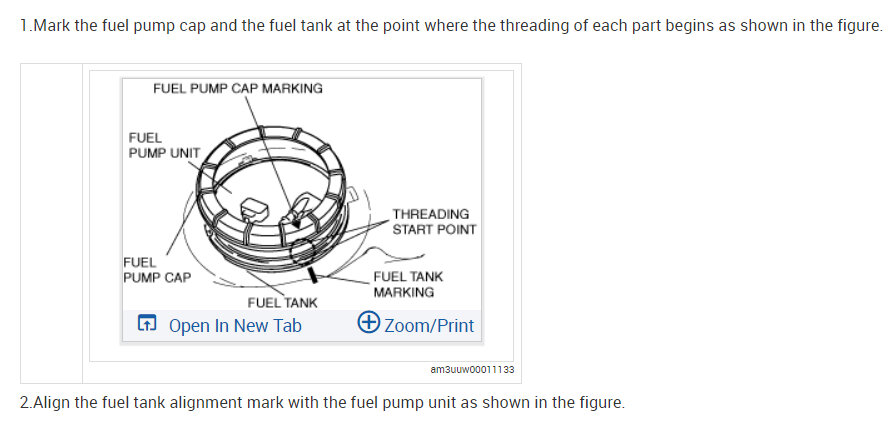 1.Mark the fuel pump cap and the fuel tank at the point where the threading of each part begins as shown in the figure.

FUEL PUMP CAP MARKING

FUEL PUMP UNIT

THREADING START POINT

FUEL PUMP CAP

FUEL TANK MARKING

FUEL TANK

Open In New Tab

Zoom/Print

am3uuw00011133

2.Align the fuel tank alignment mark with the fuel pump unit as shown in the figure.