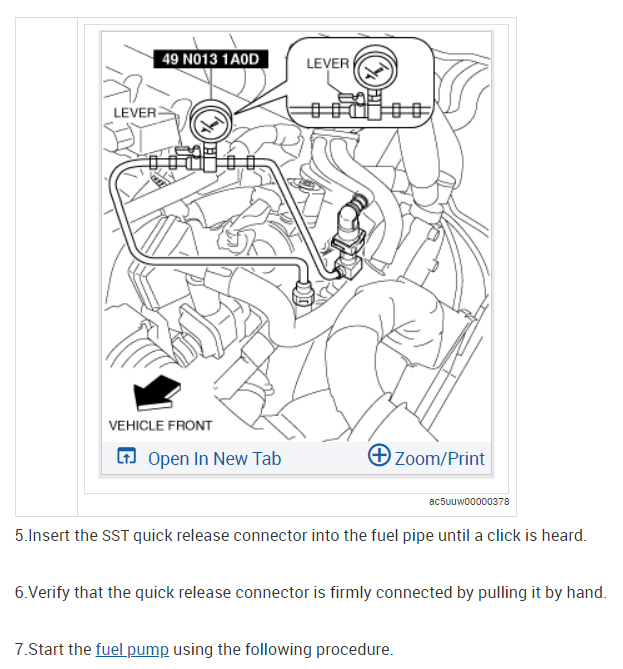 49 N013 1A0D

LEVER

LEVER

VEHICLE FRONT

Open In New Tab

Zoom/Print

ac5uuw00000378

5.Insert the SST quick release connector into the fuel pipe until a click is heard.

6.Verify that the quick release connector is firmly connected by pulling it by hand.

7.Start the fuel pump using the following procedure.