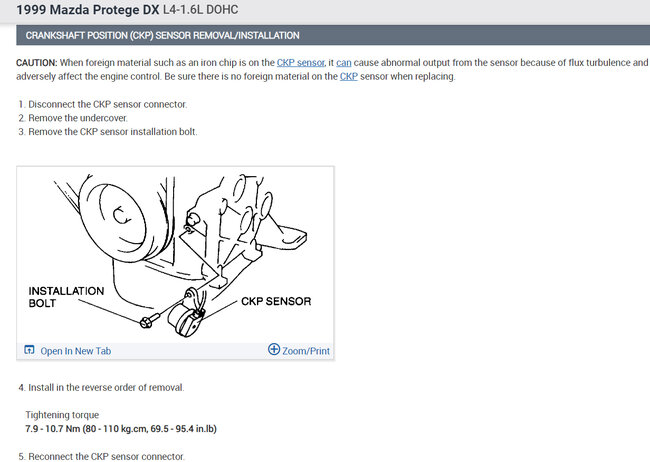 1999 Mazda Protege DX L4-1.6L DOHC

CRANKSHAFT POSITION (CKP) SENSOR REMOVAL/INSTALLATION

CAUTION: When foreign material such as an iron chip is on the CKP sensor, it can cause abnormal output from the sensor because of flux turbulence and adversely affect the engine control. Be sure there is no foreign material on the CKP sensor when replacing.

1. Disconnect the CKP sensor connector.
2. Remove the undercover.
3. Remove the CKP sensor installation bolt.

INSTALLATION BOLT

CKP SENSOR

Open In New Tab

Zoom/Print

4. Install in the reverse order of removal.

Tightening torque
7.9 - 10.7 Nm (80 - 110 kg.cm, 69.5 - 95.4 in.lb)

5. Reconnect the CKP sensor connector.