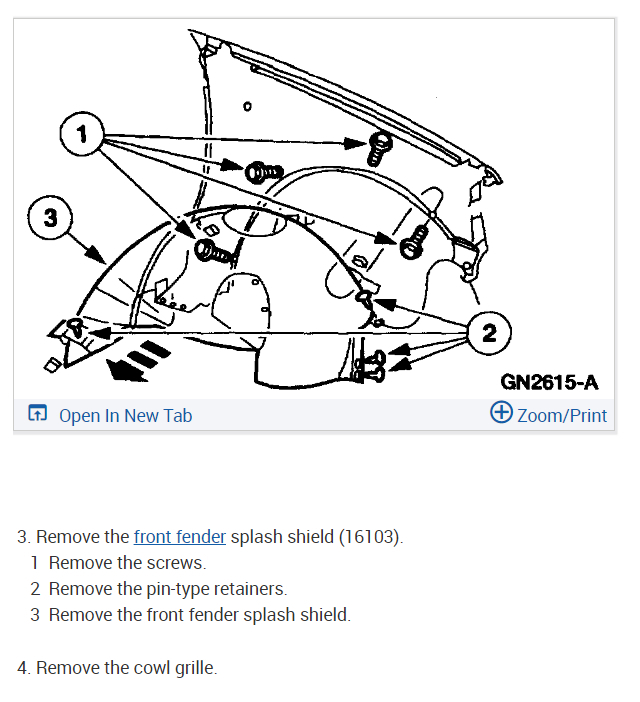 1

3

2

GN2615-A

Open In New Tab

Zoom/Print

3. Remove the front fender splash shield (16103).
1 Remove the screws.
2 Remove the pin-type retainers.
3 Remove the front fender splash shield.

4. Remove the cowl grille.