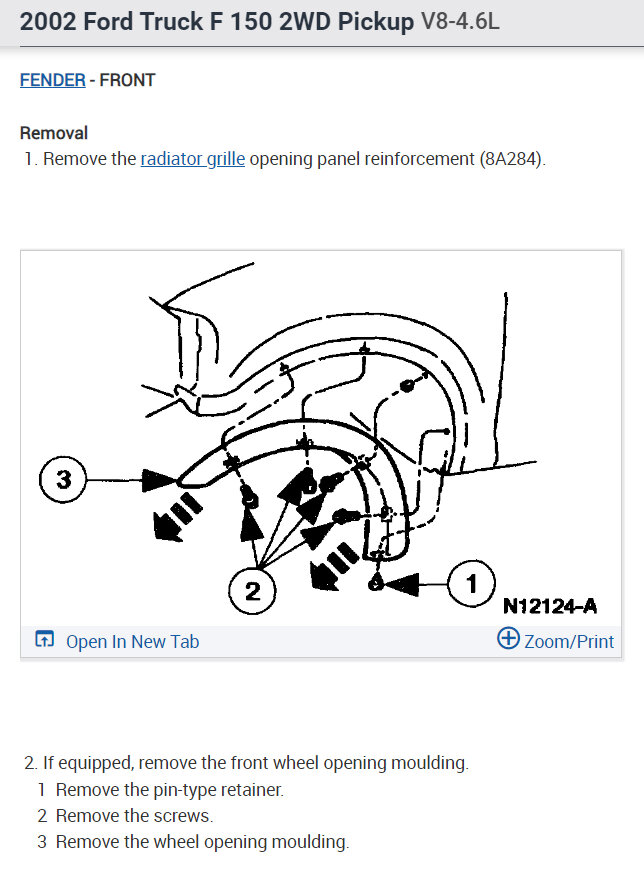 2002 Ford Truck F 150 2WD Pickup V8-4.6L

FENDER - FRONT

Removal

1. Remove the radiator grille opening panel reinforcement (8A284).

3

2

1

N12124-A

Open In New Tab

Zoom/Print

2. If equipped, remove the front wheel opening moulding.

1 Remove the pin-type retainer.

2 Remove the screws.

3 Remove the wheel opening moulding.