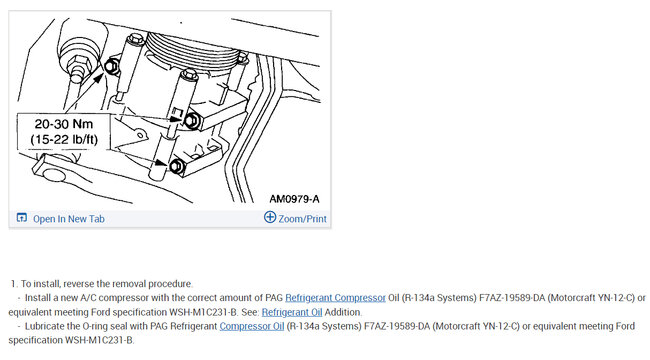 20-30 Nm
(15-22 lb/ft)

AM0979-A

Open In New Tab

Zoom/Print

1. To install, reverse the removal procedure.
- Install a new A/C compressor with the correct amount of PAG Refrigerant Compressor Oil (R-134a Systems) F7AZ-19589-DA (Motorcraft YN-12-C) or equivalent meeting Ford specification WSH-M1C231-B. See: Refrigerant Oil Addition.
- Lubricate the O-ring seal with PAG Refrigerant Compressor Oil (R-134a Systems) F7AZ-19589-DA (Motorcraft YN-12-C) or equivalent meeting Ford specification WSH-M1C231-B.