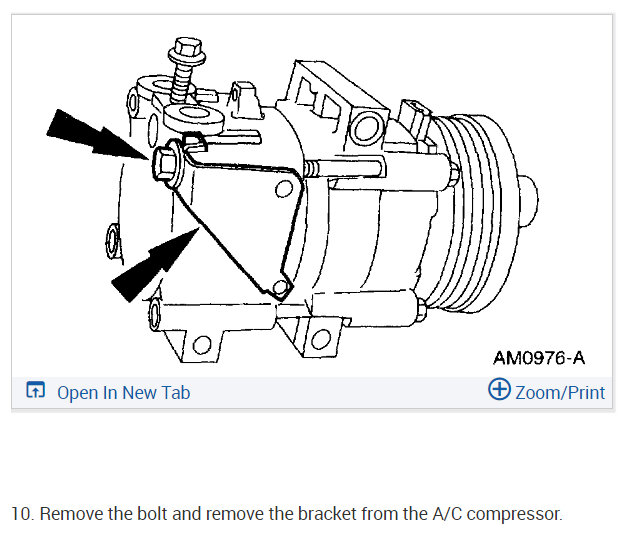 AM0976-A

Open In New Tab

Zoom/Print

10. Remove the bolt and remove the bracket from the A/C compressor.