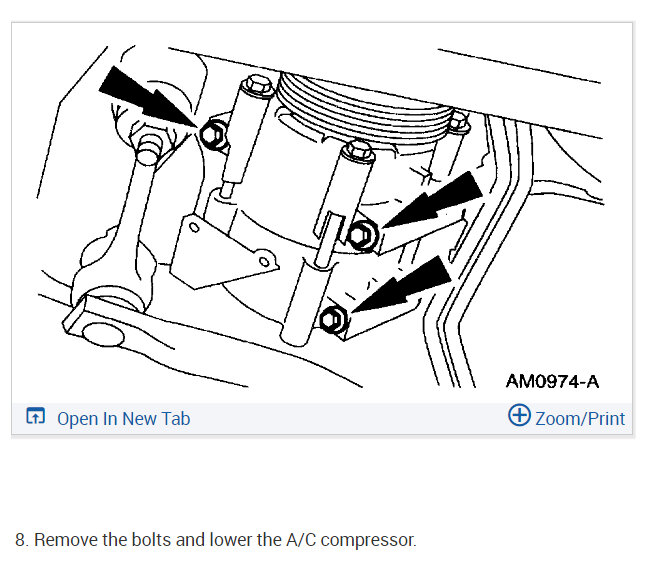 AM0974-A

Open In New Tab

Zoom/Print

8. Remove the bolts and lower the A/C compressor.