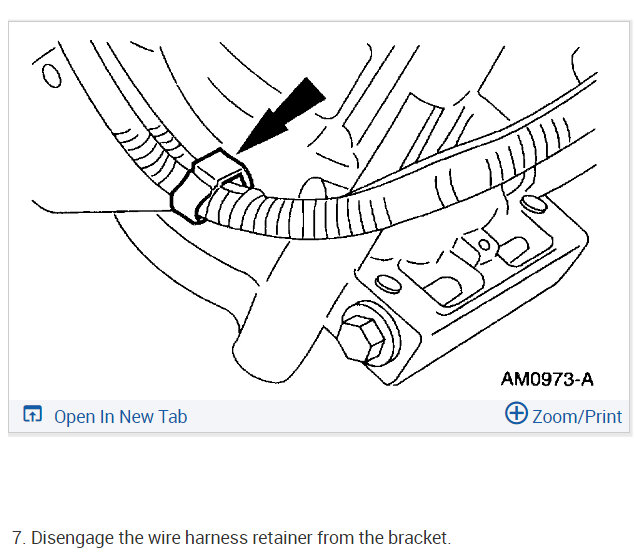 AM0973-A

Open In New Tab

Zoom/Print

7. Disengage the wire harness retainer from the bracket.