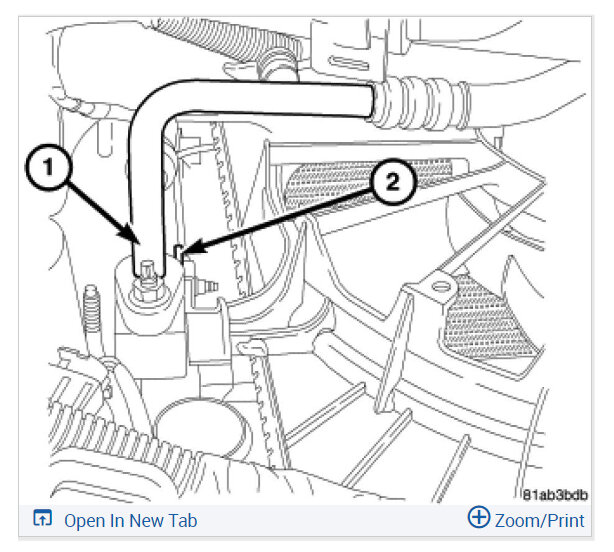 1
2
81ab3bdb
Open In New Tab
Zoom/Print