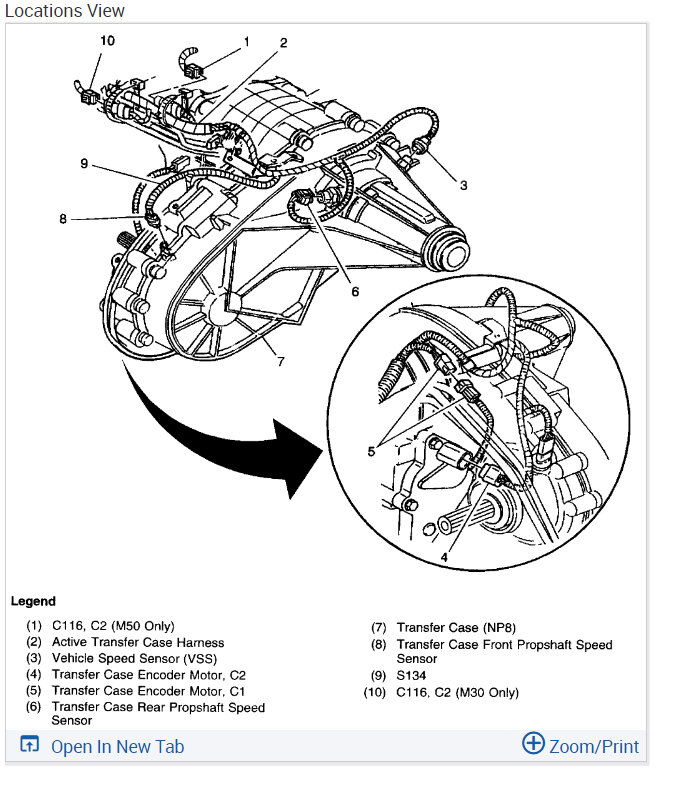 Locations View

10
1
2
9
3
8
6
7
5
4

Legend

(1) C116, C2 (M50 Only)
(2) Active Transfer Case Harness
(3) Vehicle Speed Sensor (VSS)
(4) Transfer Case Encoder Motor, C2
(5) Transfer Case Encoder Motor, C1
(6) Transfer Case Rear Propshaft Speed Sensor

(7) Transfer Case (NP8)
(8) Transfer Case Front Propshaft Speed Sensor
(9) S134
(10) C116, C2 (M30 Only)

Open In New Tab
Zoom/Print