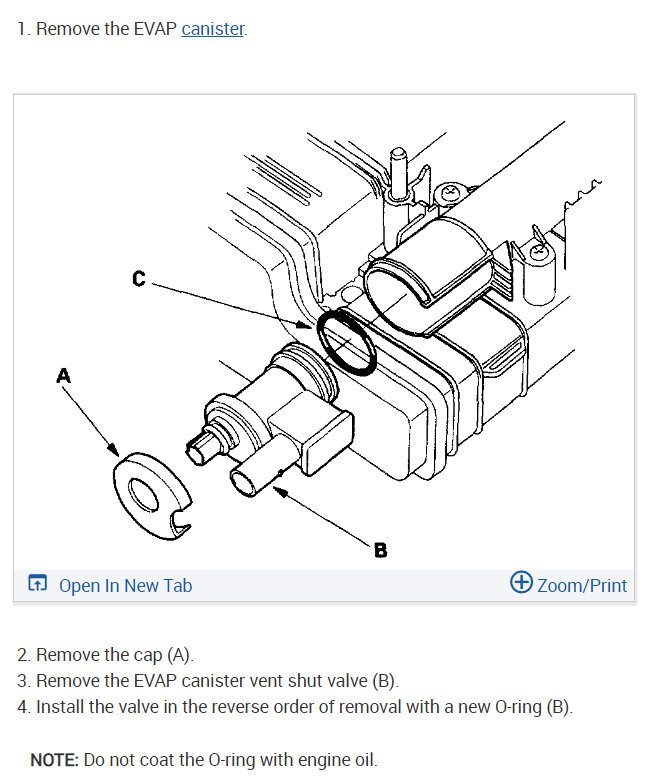 1. Remove the EVAP canister.

C

A

B

Open In New Tab

Zoom/Print

2. Remove the cap (A).
3. Remove the EVAP canister vent shut valve (B).
4. Install the valve in the reverse order of removal with a new O-ring (B).

NOTE: Do not coat the O-ring with engine oil.