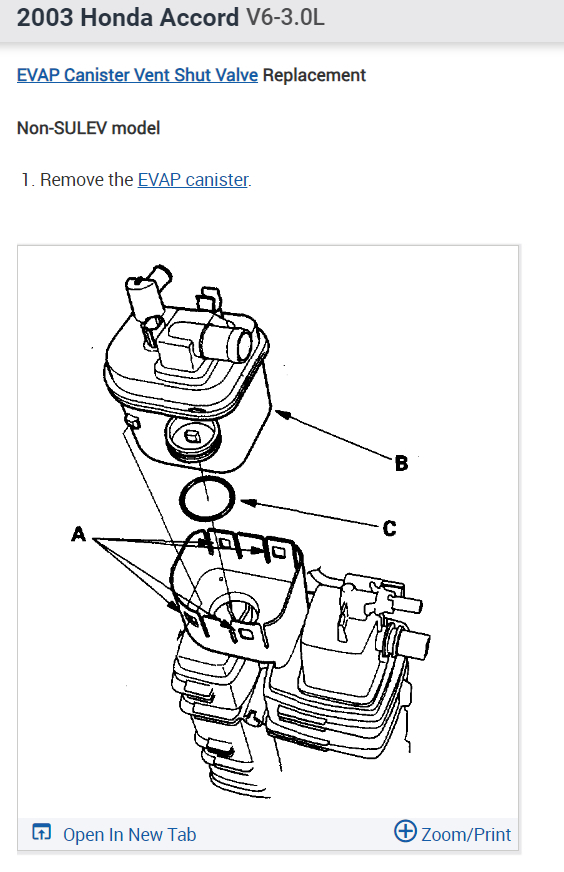 2003 Honda Accord V6-3.0L

EVAP Canister Vent Shut Valve Replacement

Non-SULEV model

1. Remove the EVAP canister.

B

C

A

Open In New Tab

Zoom/Print