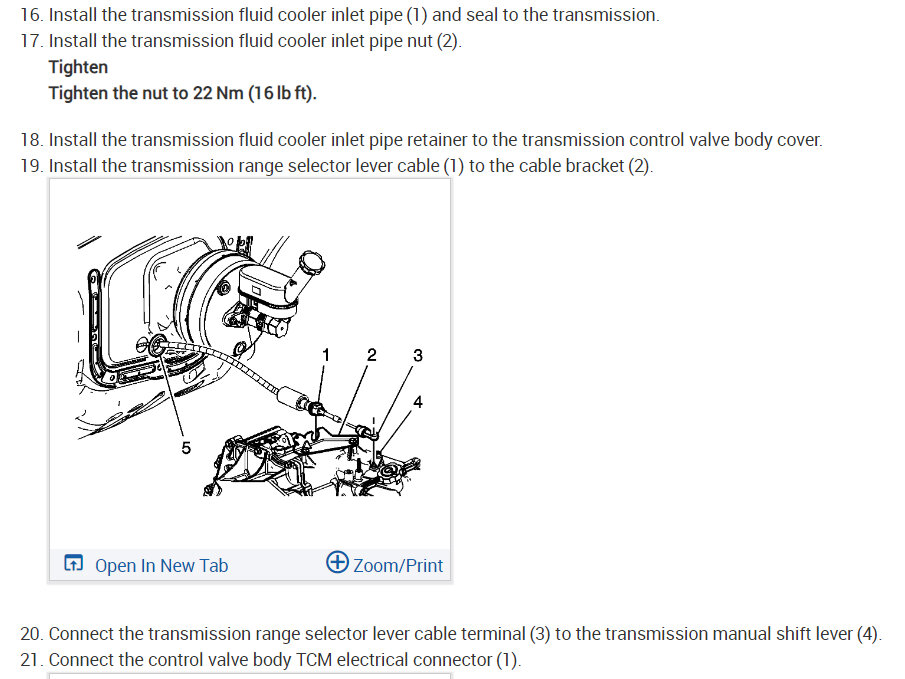 16. Install the transmission fluid cooler inlet pipe (1) and seal to the transmission.
17. Install the transmission fluid cooler inlet pipe nut (2).
Tighten
Tighten the nut to 22 Nm (16 lb ft).

18. Install the transmission fluid cooler inlet pipe retainer to the transmission control valve body cover.
19. Install the transmission range selector lever cable (1) to the cable bracket (2).

1
2
3
4
5

Open In New Tab
Zoom/Print

20. Connect the transmission range selector lever cable terminal (3) to the transmission manual shift lever (4).
21. Connect the control valve body TCM electrical connector (1).