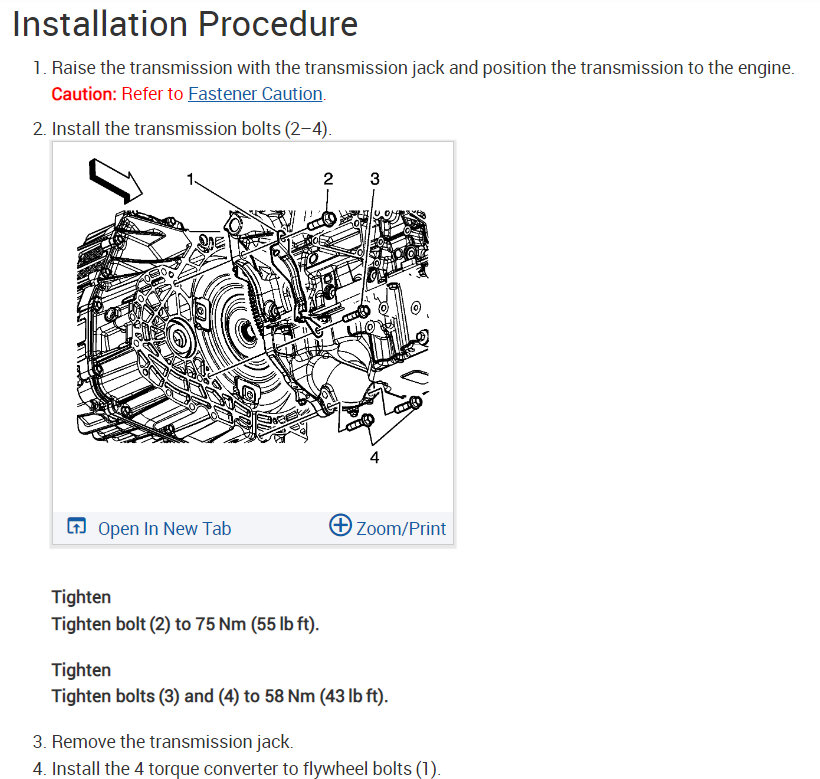 Installation Procedure

1. Raise the transmission with the transmission jack and position the transmission to the engine.
Caution: Refer to Fastener Caution.

2. Install the transmission bolts (2–4).

1
2
3
4

Open In New Tab
Zoom/Print

Tighten
Tighten bolt (2) to 75 Nm (55 lb ft).

Tighten
Tighten bolts (3) and (4) to 58 Nm (43 lb ft).

3. Remove the transmission jack.
4. Install the 4 torque converter to flywheel bolts (1).