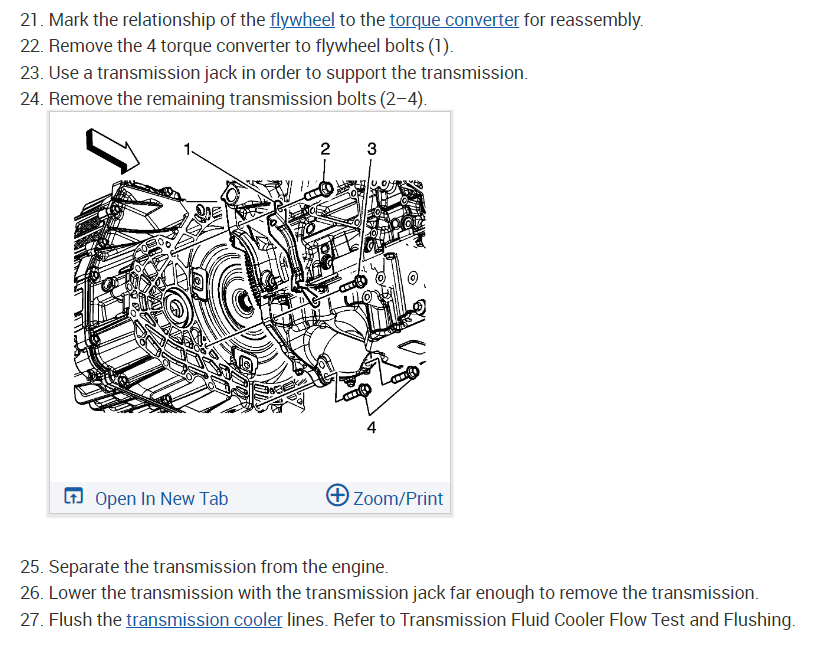 21. Mark the relationship of the flywheel to the torque converter for reassembly.
22. Remove the 4 torque converter to flywheel bolts (1).
23. Use a transmission jack in order to support the transmission.
24. Remove the remaining transmission bolts (2–4).

1
2
3
4

Open In New Tab
Zoom/Print

25. Separate the transmission from the engine.
26. Lower the transmission with the transmission jack far enough to remove the transmission.
27. Flush the transmission cooler lines. Refer to Transmission Fluid Cooler Flow Test and Flushing.