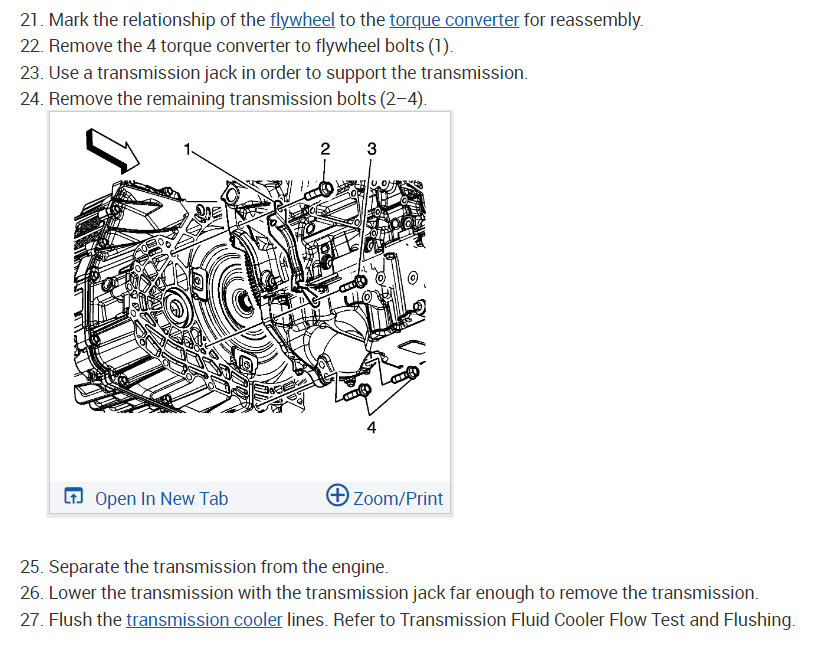 21. Mark the relationship of the flywheel to the torque converter for reassembly.
22. Remove the 4 torque converter to flywheel bolts (1).
23. Use a transmission jack in order to support the transmission.
24. Remove the remaining transmission bolts (2–4).

1
2
3
4

Open In New Tab
Zoom/Print

25. Separate the transmission from the engine.
26. Lower the transmission with the transmission jack far enough to remove the transmission.
27. Flush the transmission cooler lines. Refer to Transmission Fluid Cooler Flow Test and Flushing.