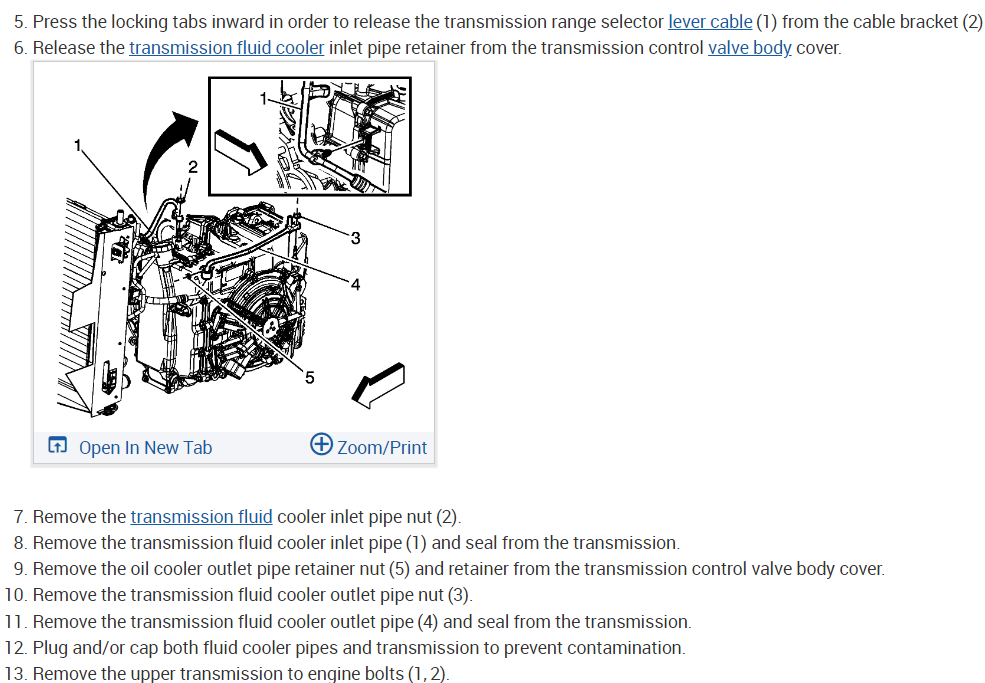 5. Press the locking tabs inward in order to release the transmission range selector lever cable (1) from the cable bracket (2)
6. Release the transmission fluid cooler inlet pipe retainer from the transmission control valve body cover.

1
1
2
3
4
5

Open In New Tab
Zoom/Print

7. Remove the transmission fluid cooler inlet pipe nut (2).
8. Remove the transmission fluid cooler inlet pipe (1) and seal from the transmission.
9. Remove the oil cooler outlet pipe retainer nut (5) and retainer from the transmission control valve body cover.
10. Remove the transmission fluid cooler outlet pipe nut (3).
11. Remove the transmission fluid cooler outlet pipe (4) and seal from the transmission.
12. Plug and/or cap both fluid cooler pipes and transmission to prevent contamination.
13. Remove the upper transmission to engine bolts (1, 2).