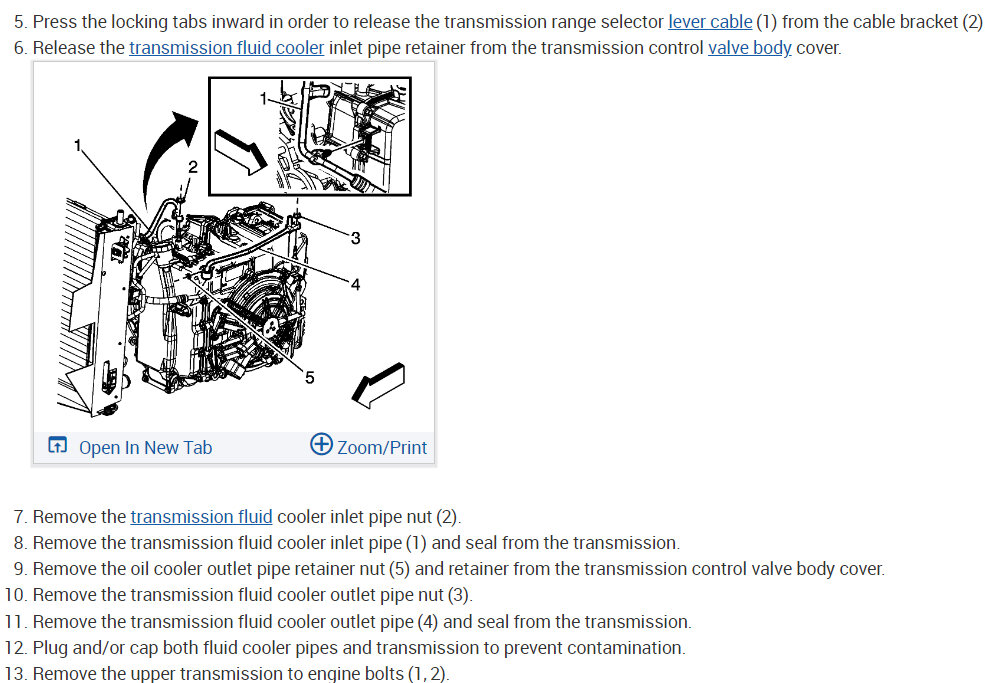 5. Press the locking tabs inward in order to release the transmission range selector lever cable (1) from the cable bracket (2)
6. Release the transmission fluid cooler inlet pipe retainer from the transmission control valve body cover.

1
1
2
3
4
5

Open In New Tab
Zoom/Print

7. Remove the transmission fluid cooler inlet pipe nut (2).
8. Remove the transmission fluid cooler inlet pipe (1) and seal from the transmission.
9. Remove the oil cooler outlet pipe retainer nut (5) and retainer from the transmission control valve body cover.
10. Remove the transmission fluid cooler outlet pipe nut (3).
11. Remove the transmission fluid cooler outlet pipe (4) and seal from the transmission.
12. Plug and/or cap both fluid cooler pipes and transmission to prevent contamination.
13. Remove the upper transmission to engine bolts (1, 2).