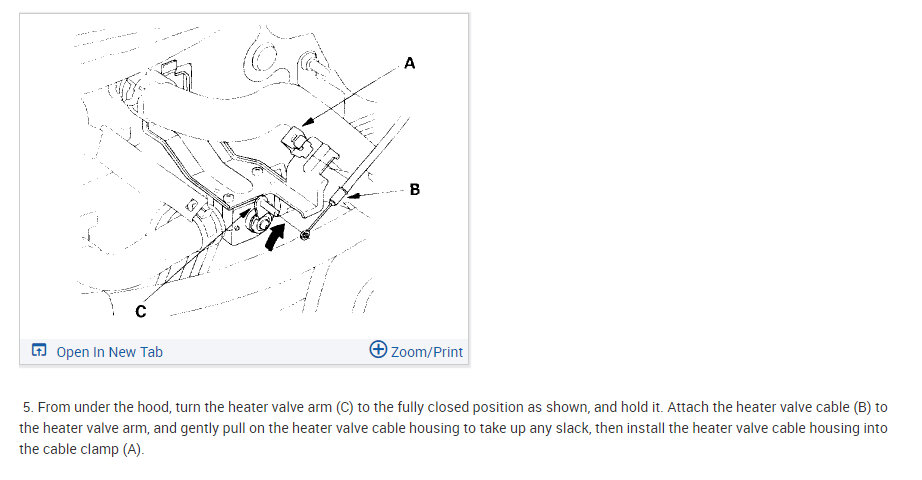 A

B

C

Open In New Tab

Zoom/Print

5. From under the hood, turn the heater valve arm (C) to the fully closed position as shown, and hold it. Attach the heater valve cable (B) to the heater valve arm, and gently pull on the heater valve cable housing to take up any slack, then install the heater valve cable housing into the cable clamp (A).