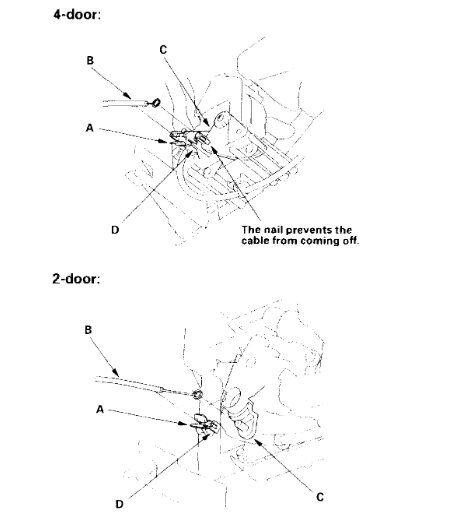 4-door:

C

B

A

D

The nail prevents the cable from coming off.

2-door:

B

A

D

C