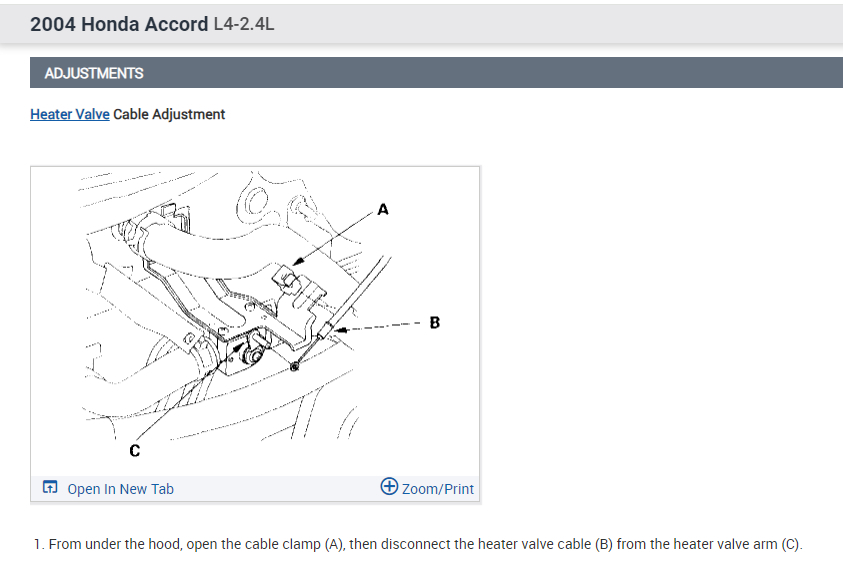 2004 Honda Accord L4-2.4L

ADJUSTMENTS

Heater Valve Cable Adjustment

A

B

C

Open In New Tab

Zoom/Print

1. From under the hood, open the cable clamp (A), then disconnect the heater valve cable (B) from the heater valve arm (C).