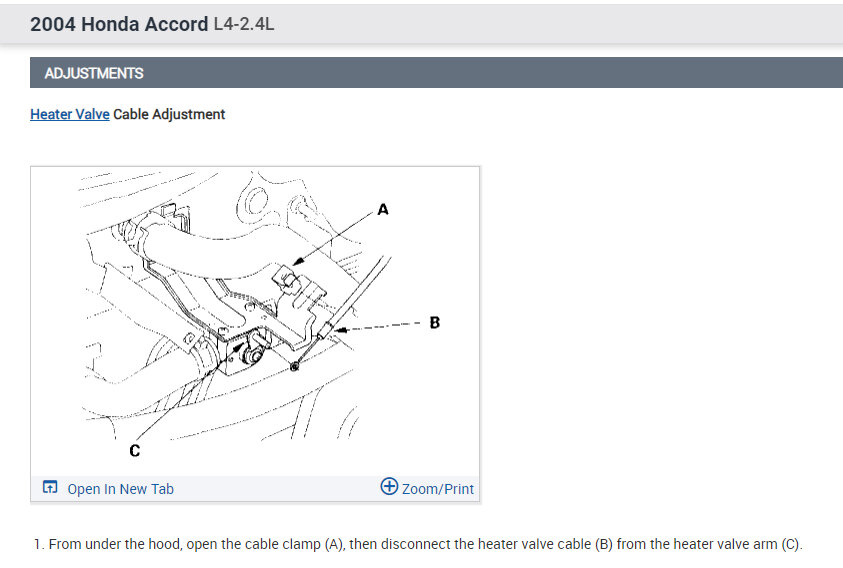 2004 Honda Accord L4-2.4L

ADJUSTMENTS

Heater Valve Cable Adjustment

A

B

C

Open In New Tab

Zoom/Print

1. From under the hood, open the cable clamp (A), then disconnect the heater valve cable (B) from the heater valve arm (C).