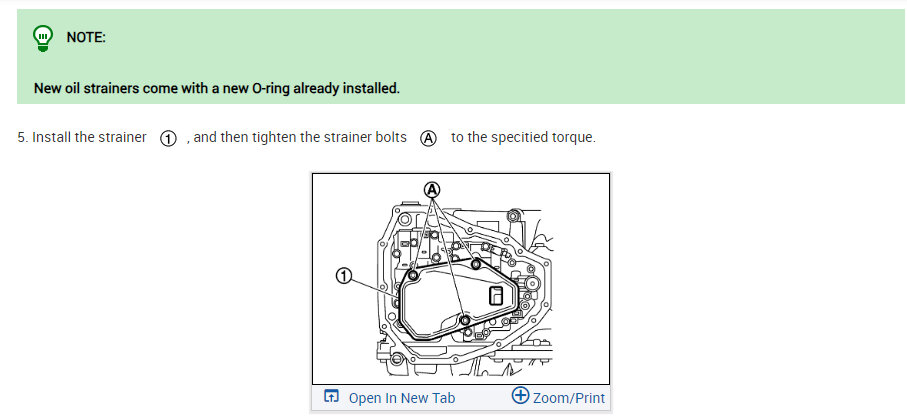 NOTE:

New oil strainers come with a new O-ring already installed.

5. Install the strainer ① , and then tighten the strainer bolts Ⓐ to the specitied torque.

Ⓐ

①

Open In New Tab Zoom/Print