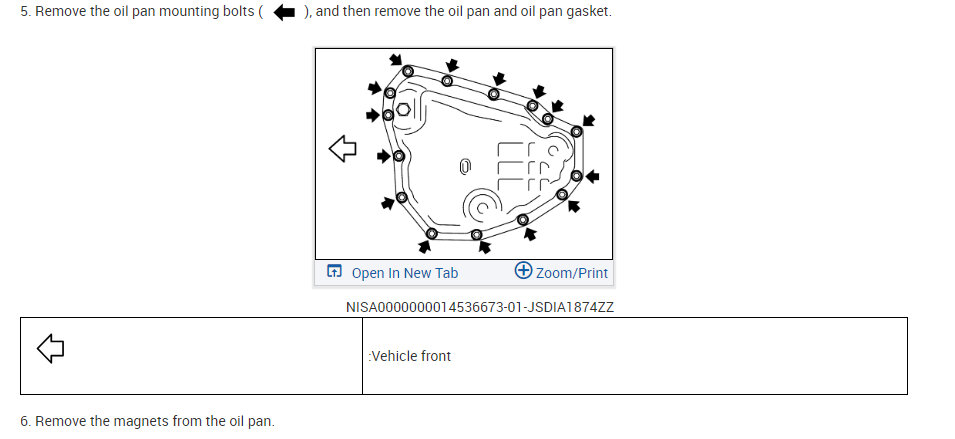 5. Remove the oil pan mounting bolts ( ), and then remove the oil pan and oil pan gasket.

Open In New Tab Zoom/Print

NISA0000000014536673-01-JSDIA1874ZZ

| | :Vehicle front |
|---|---|

6. Remove the magnets from the oil pan.