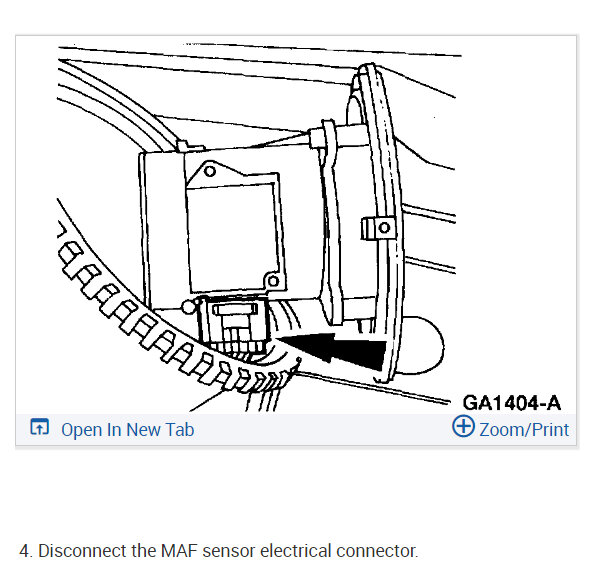 GA1404-A

Open In New Tab

Zoom/Print

4. Disconnect the MAF sensor electrical connector.