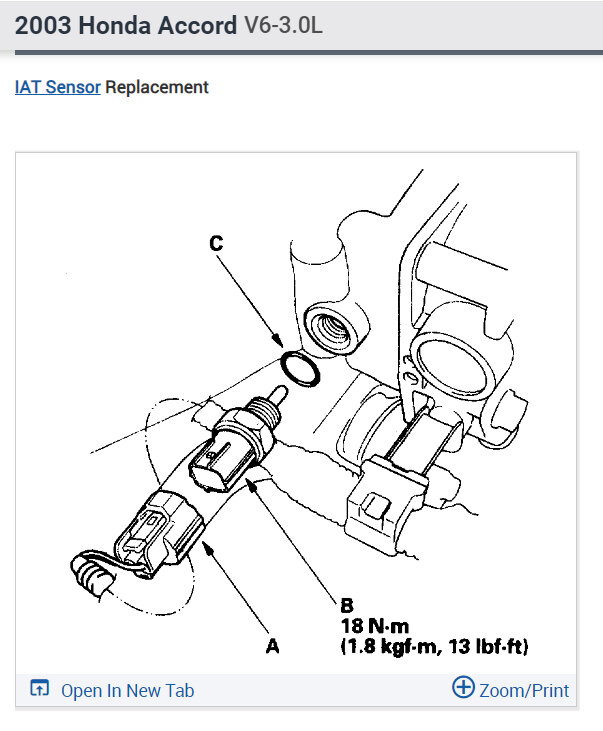 2003 Honda Accord V6-3.0L

IAT Sensor Replacement

C

B
18 N·m
(1.8 kgf·m, 13 lbf·ft)

A

Open In New Tab

Zoom/Print