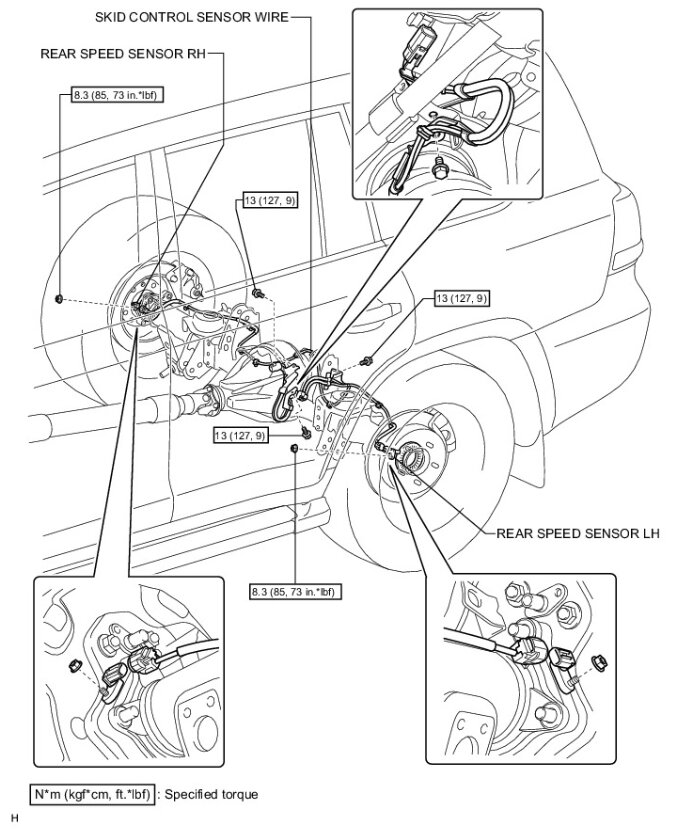 SKID CONTROL SENSOR WIRE

REAR SPEED SENSOR RH

8.3 (85, 73 in.*lbf)

13 (127, 9)

13 (127, 9)

13 (127, 9)

REAR SPEED SENSOR LH

8.3 (85, 73 in.*lbf)

N*m (kgf*cm, ft.*lbf) : Specified torque

H