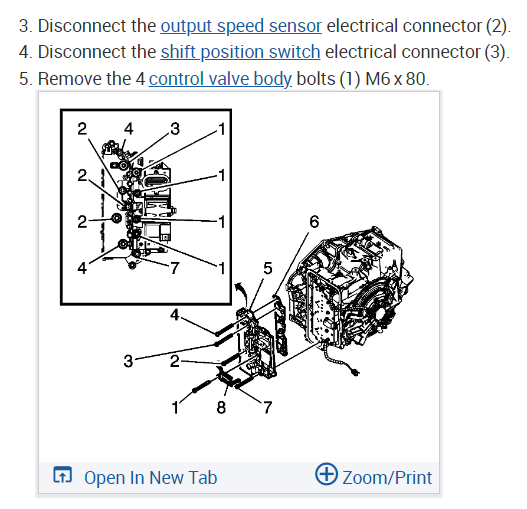 3. Disconnect the output speed sensor electrical connector (2).
4. Disconnect the shift position switch electrical connector (3).
5. Remove the 4 control valve body bolts (1) M6 x 80.

2
4
3
1
2
1
2
1
4
7
1
6
5
4
3
2
1
8
7

Open In New Tab
Zoom/Print