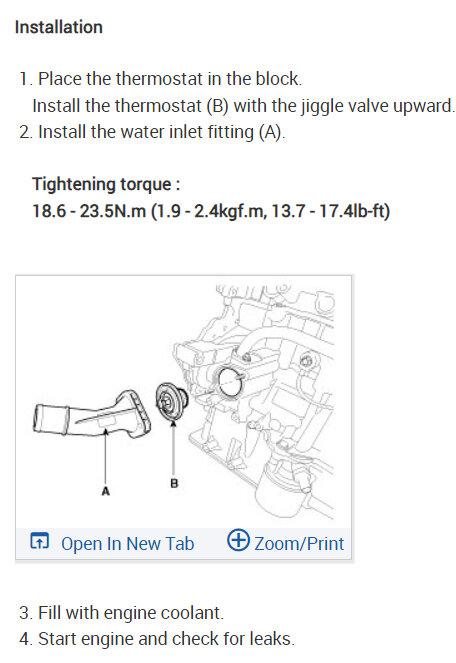 Installation

1. Place the thermostat in the block.
Install the thermostat (B) with the jiggle valve upward.
2. Install the water inlet fitting (A).

Tightening torque :
18.6 - 23.5N.m (1.9 - 2.4kgf.m, 13.7 - 17.4lb-ft)

A

B

Open In New Tab Zoom/Print

3. Fill with engine coolant.
4. Start engine and check for leaks.