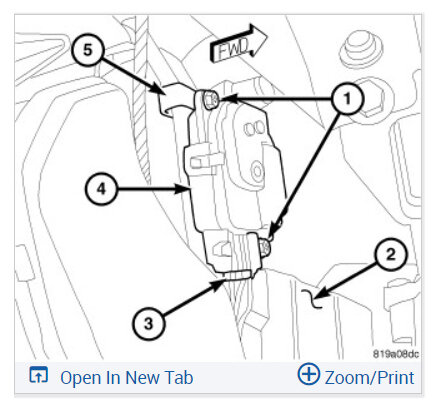 5
FWD
1
4
2
3
819a08dc
Open In New Tab
Zoom/Print