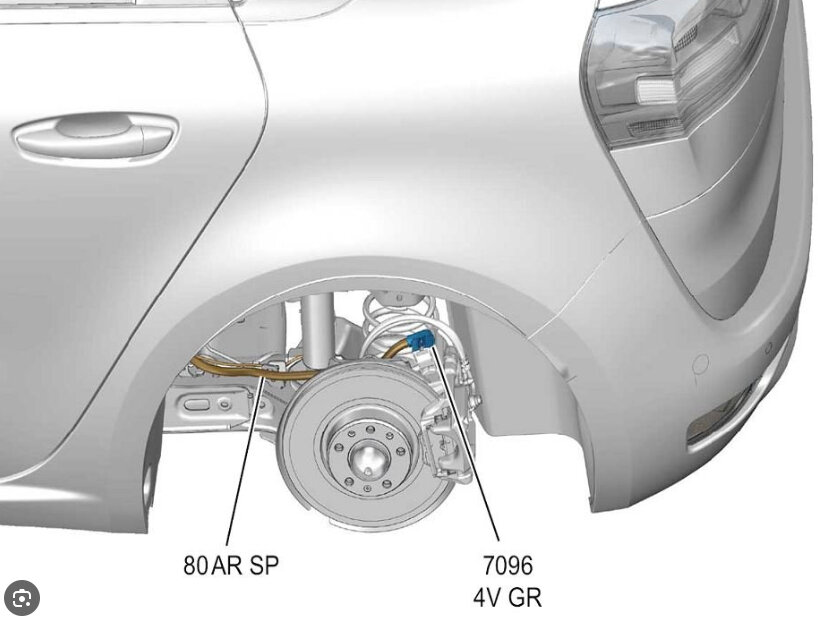 80AR SP

7096
4V GR