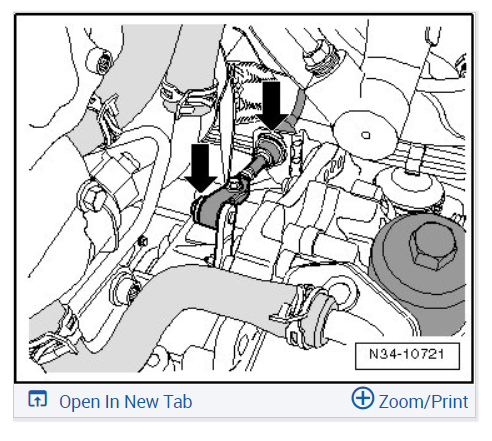 N34-10721

Open In New Tab

Zoom/Print